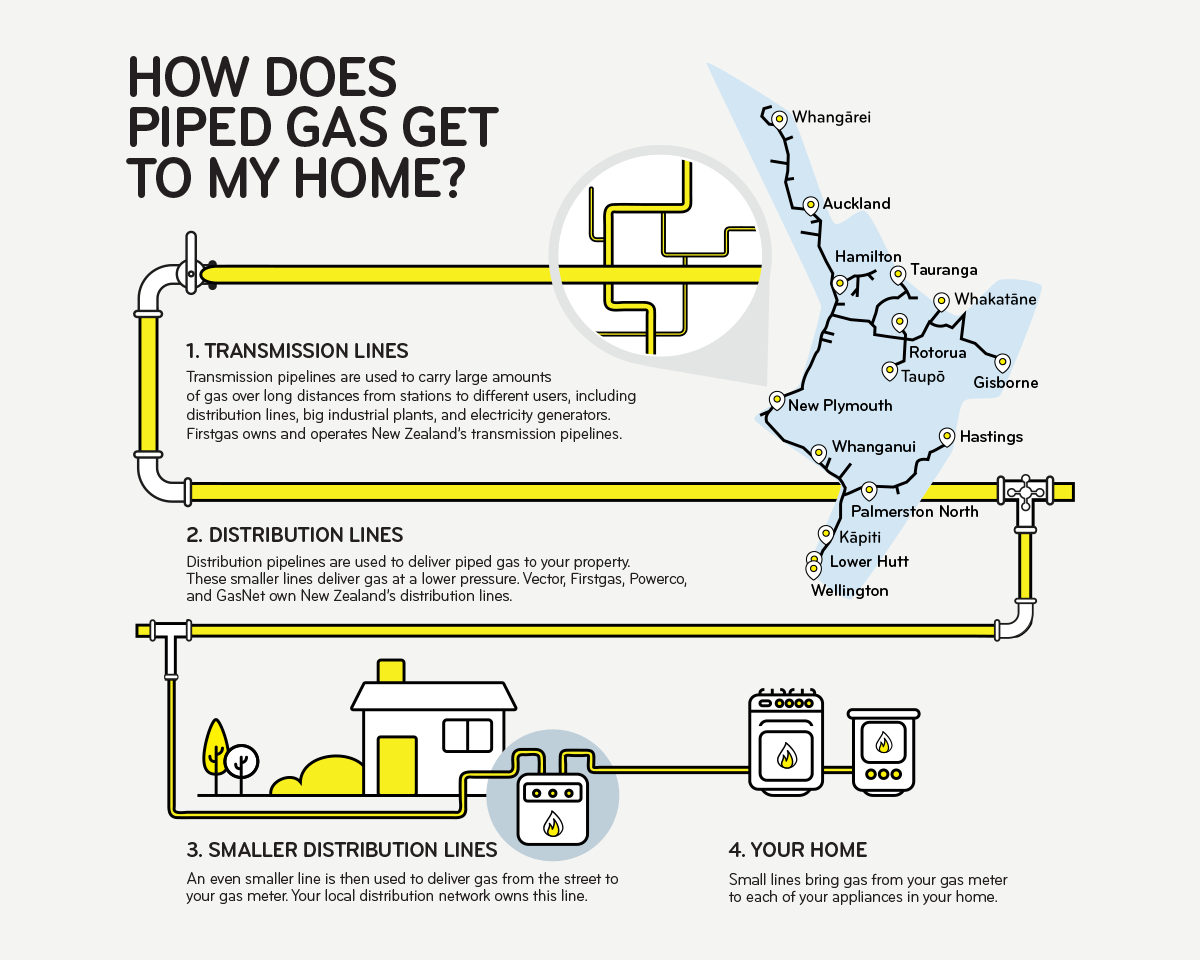 HOW DOES PIPED GAS GET TO MY HOME?

Whangārei
Auckland
Hamilton
Tauranga
Whakatāne
Rotorua
Taupō
Gisborne
New Plymouth
Whanganui
Hastings
Palmerston North
Kāpiti
Lower Hutt
Wellington

1. TRANSMISSION LINES

Transmission pipelines are used to carry large amounts of gas over long distances from stations to different users, including distribution lines, big industrial plants, and electricity generators. Firstgas owns and operates New Zealand's transmission pipelines.

2. DISTRIBUTION LINES

Distribution pipelines are used to deliver piped gas to your property. These smaller lines deliver gas at a lower pressure. Vector, Firstgas, Powerco, and GasNet own New Zealand's distribution lines.

3. SMALLER DISTRIBUTION LINES

An even smaller line is then used to deliver gas from the street to your gas meter. Your local distribution network owns this line.

4. YOUR HOME

Small lines bring gas from your gas meter to each of your appliances in your home.